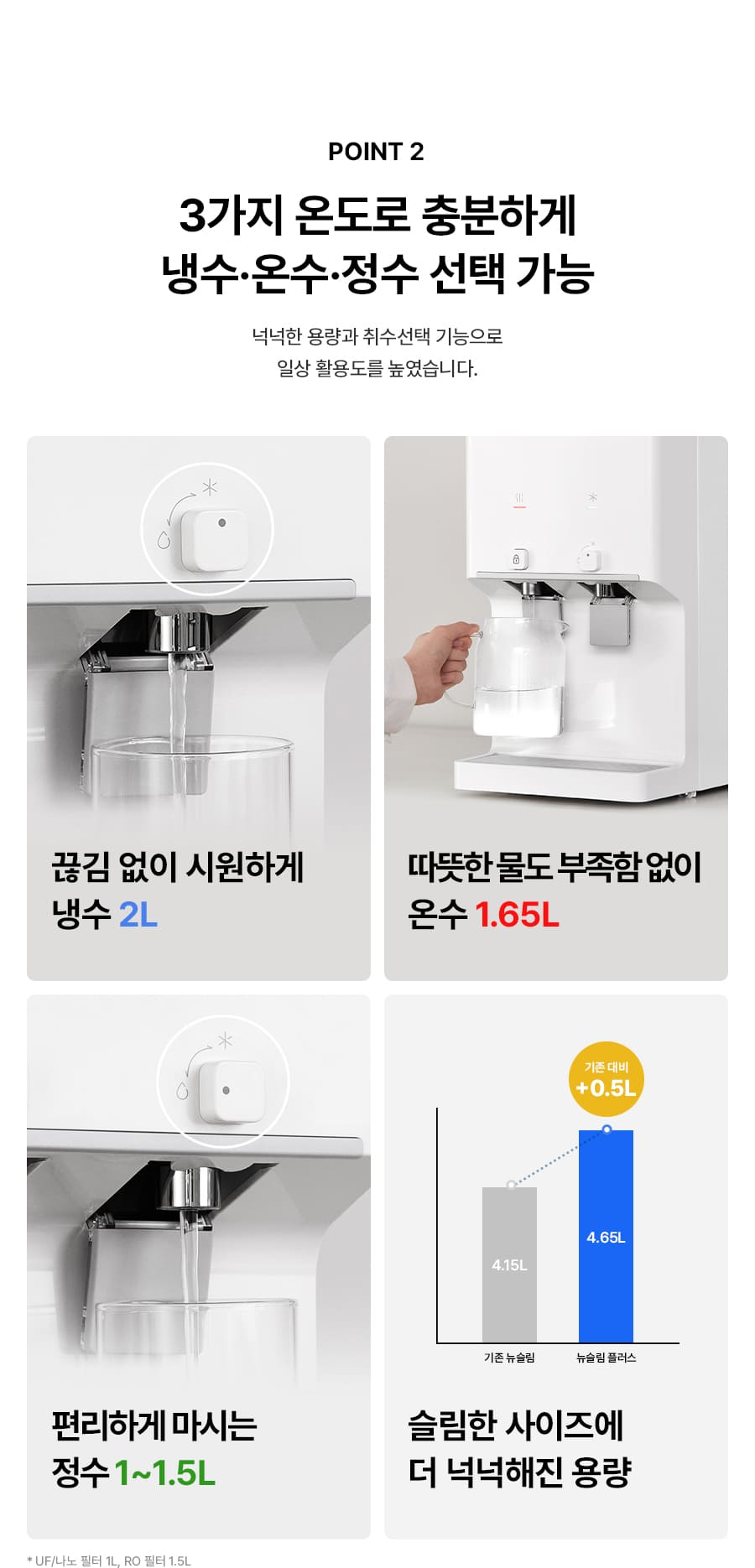 POINT 2

3가지 온도로 충분하게
냉수·온수·정수 선택 가능

넉넉한 용량과 취수선택 기능으로
일상 활용도를 높였습니다.

끊김 없이 시원하게
냉수 2L

따뜻한 물도 부족함 없이
온수 1.65L

편리하게 마시는
정수 1~1.5L

기존 대비
+0.5L

4.15L

4.65L

기존 뉴슬림

뉴슬림 플러스

슬림한 사이즈에
더 넉넉해진 용량

* UF/나노 필터 1L, RO 필터 1.5L