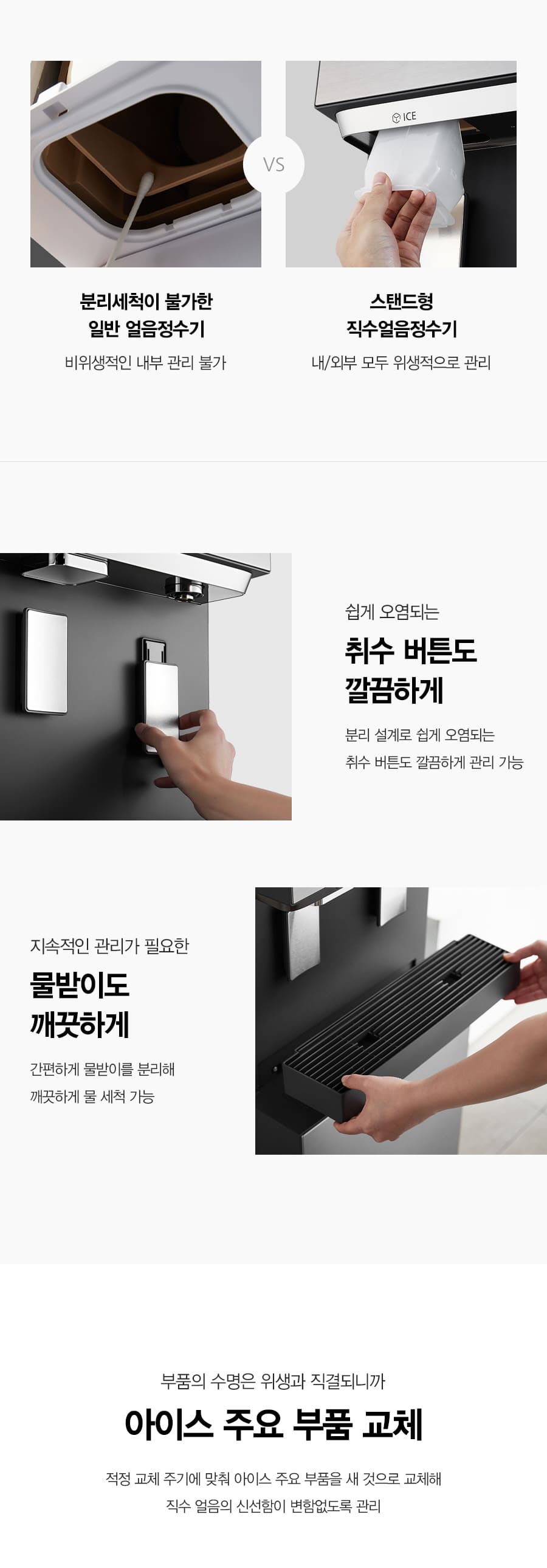 VS

ICE

분리세척이 불가한
일반 얼음정수기

비위생적인 내부 관리 불가

스탠드형
직수얼음정수기

내/외부 모두 위생적으로 관리

쉽게 오염되는

취수 버튼도
깔끔하게

분리 설계로 쉽게 오염되는
취수 버튼도 깔끔하게 관리 가능

지속적인 관리가 필요한

물받이도
깨끗하게

간편하게 물받이를 분리해
깨끗하게 물 세척 가능

부품의 수명은 위생과 직결되니까

아이스 주요 부품 교체

적정 교체 주기에 맞춰 아이스 주요 부품을 새 것으로 교체해
직수 얼음의 신선함이 변함없도록 관리